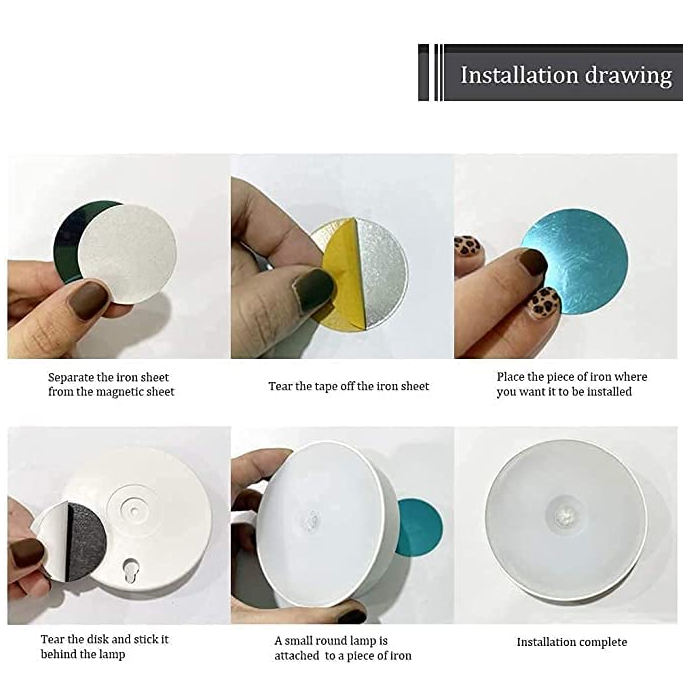 Installation drawing

Separate the iron sheet from the magnetic sheet

Tear the tape off the iron sheet

Place the piece of iron where you want it to be installed

Tear the disk and stick it behind the lamp

A small round lamp is attached to a piece of iron

Installation complete